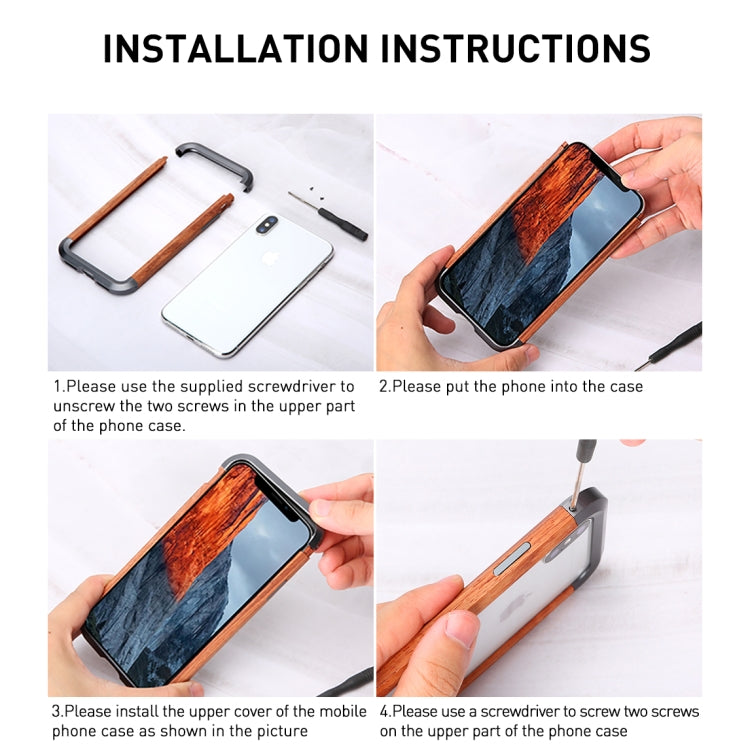 INSTALLATION INSTRUCTIONS

1.Please use the supplied screwdriver to unscrew the two screws in the upper part of the phone case.

2.Please put the phone into the case

3.Please install the upper cover of the mobile phone case as shown in the picture

4.Please use a screwdriver to screw two screws on the upper part of the phone case