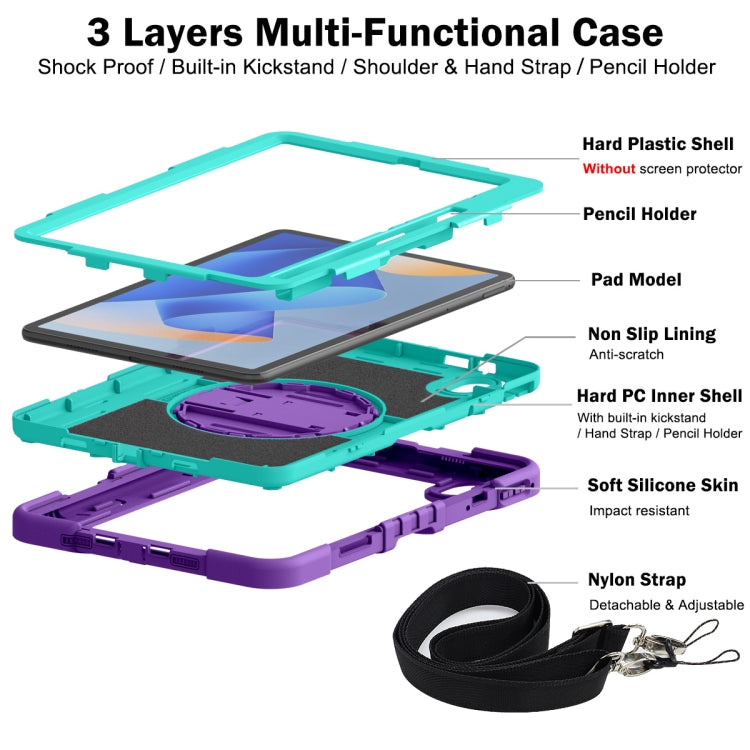 3 Layers Multi-Functional Case

Shock Proof / Built-in Kickstand / Shoulder & Hand Strap / Pencil Holder

Hard Plastic Shell

Without screen protector

Pencil Holder

Pad Model

Non Slip Lining

Anti-scratch

Hard PC Inner Shell

With built-in kickstand / Hand Strap / Pencil Holder

Soft Silicone Skin

Impact resistant

Nylon Strap

Detachable & Adjustable